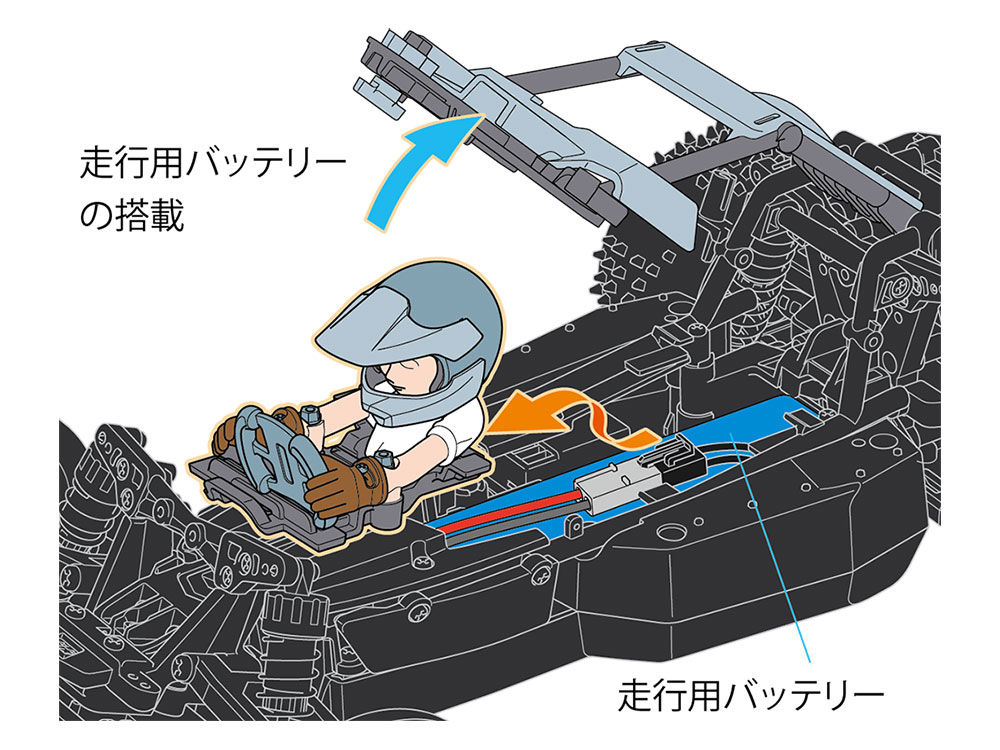 走行用バッテリーの搭載

走行用バッテリー