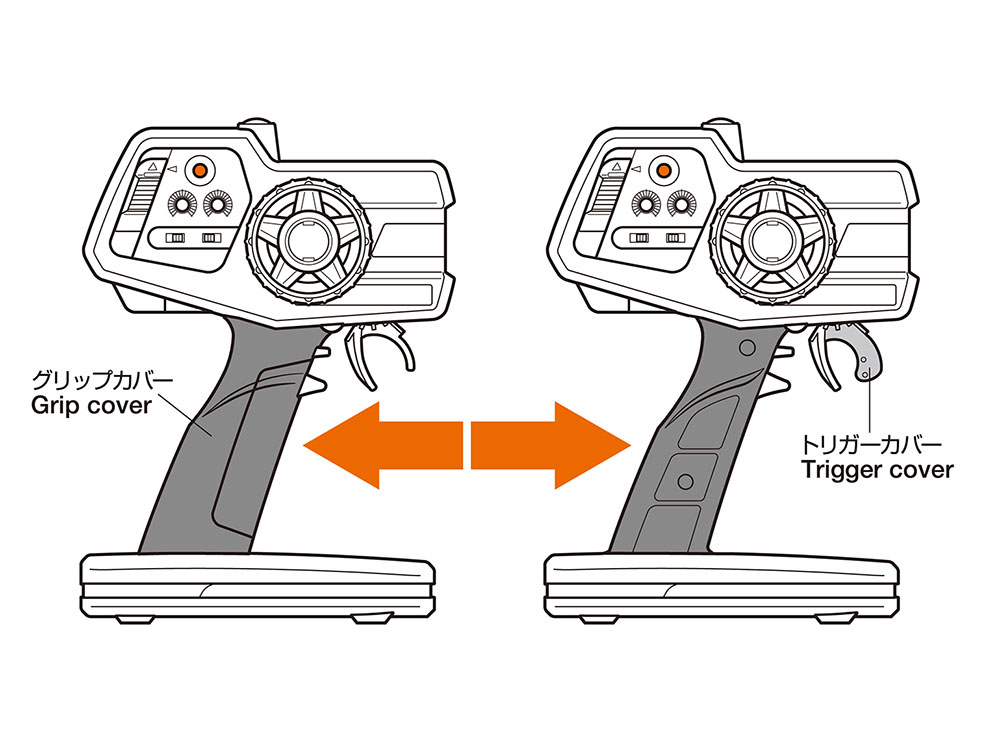 グリップカバー
Grip cover

トリガーカバー
Trigger cover