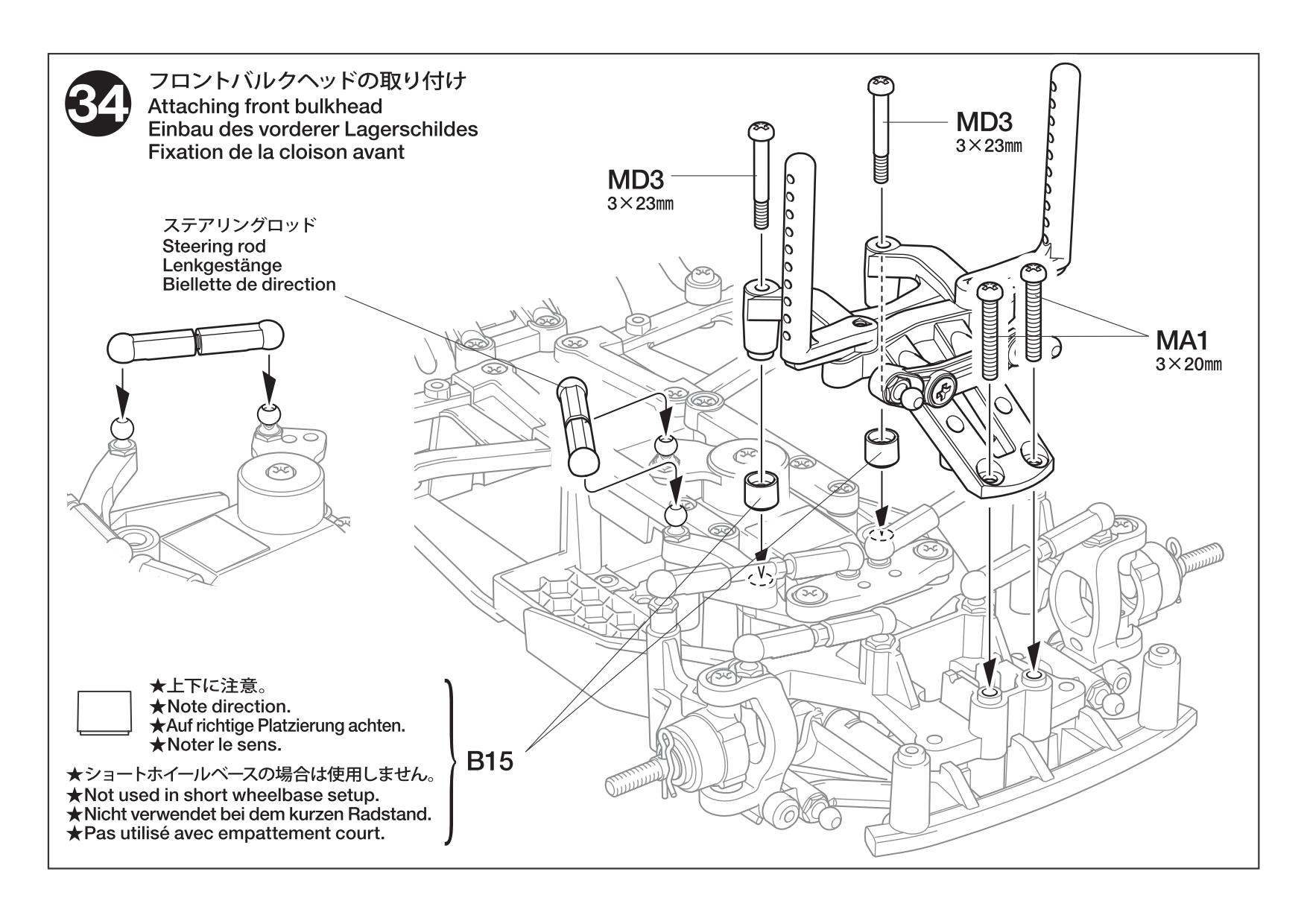 34

フロントバルクヘッドの取り付け
Attaching front bulkhead
Einbau des vorderer Lagerschildes
Fixation de la cloison avant

ステアリングロッド
Steering rod
Lenkgestänge
Biellette de direction

MD3
3×23㎜

MD3
3×23㎜

MA1
3×20㎜

★上下に注意。
★Note direction.
★Auf richtige Platzierung achten.
★Noter le sens.

★ショートホイールベースの場合は使用しません。
★Not used in short wheelbase setup.
★Nicht verwendet bei dem kurzen Radstand.
★Pas utilisé avec empattement court.

B15