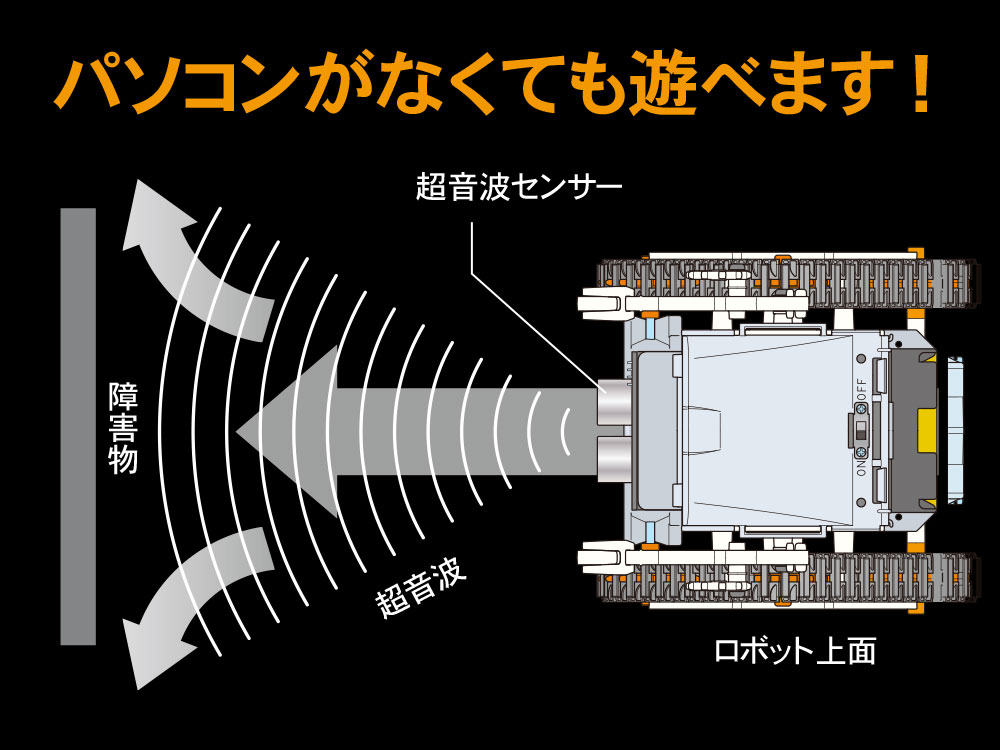 パソコンがなくても遊べます！

超音波センサー

障害物

超音波

OFF

ON

ロボット上面